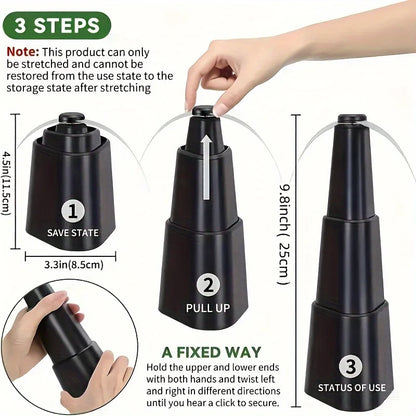 3 STEPS

Note: This product can only be stretched and cannot be restored from the use state to the storage state after stretching

4.5in(11.5cm)

1 SAVE STATE

3.3in(8.5cm)

2 PULL UP

9.8inch( 25cm )

3 STATUS OF USE

A FIXED WAY
Hold the upper and lower ends with both hands and twist left and right in different directions until you hear a click to secure.